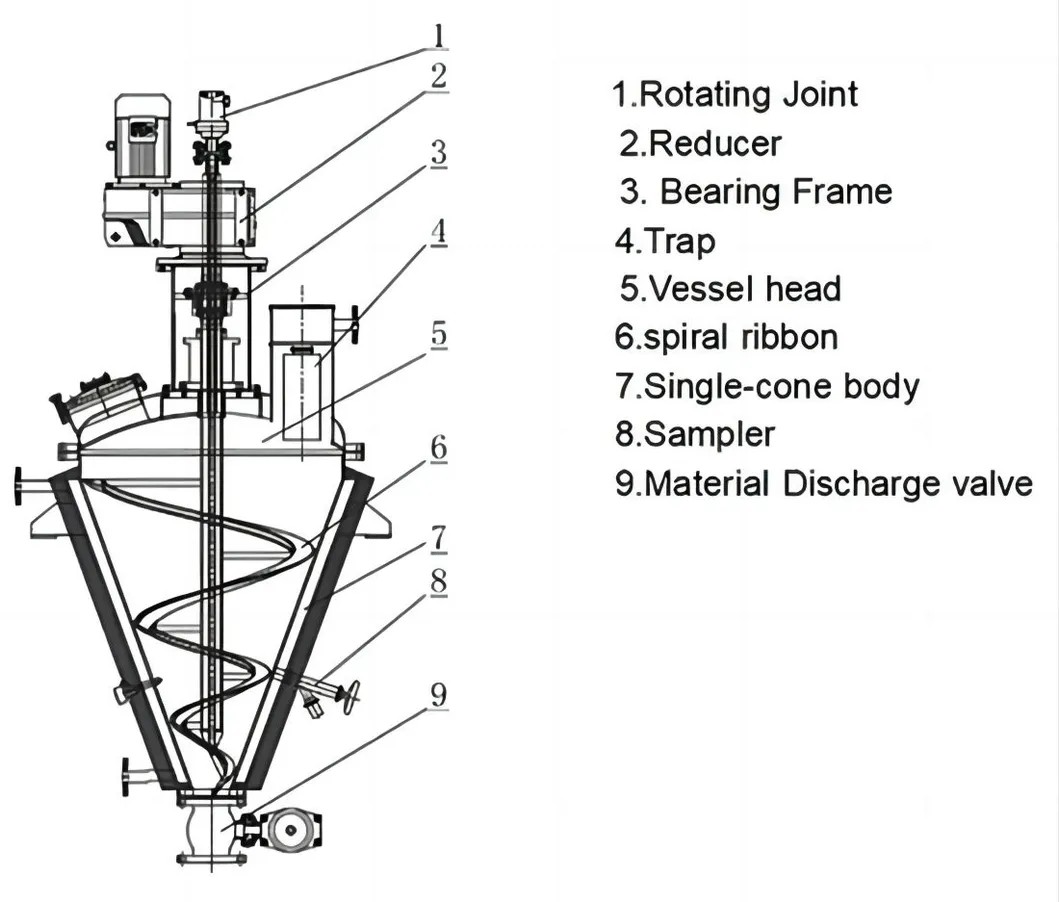 1
2
3
4
5
6
7
8
9

1.Rotating Joint
2.Reducer
3. Bearing Frame
4.Trap
5.Vessel head
6.spiral ribbon
7.Single-cone body
8.Sampler
9.Material Discharge valve